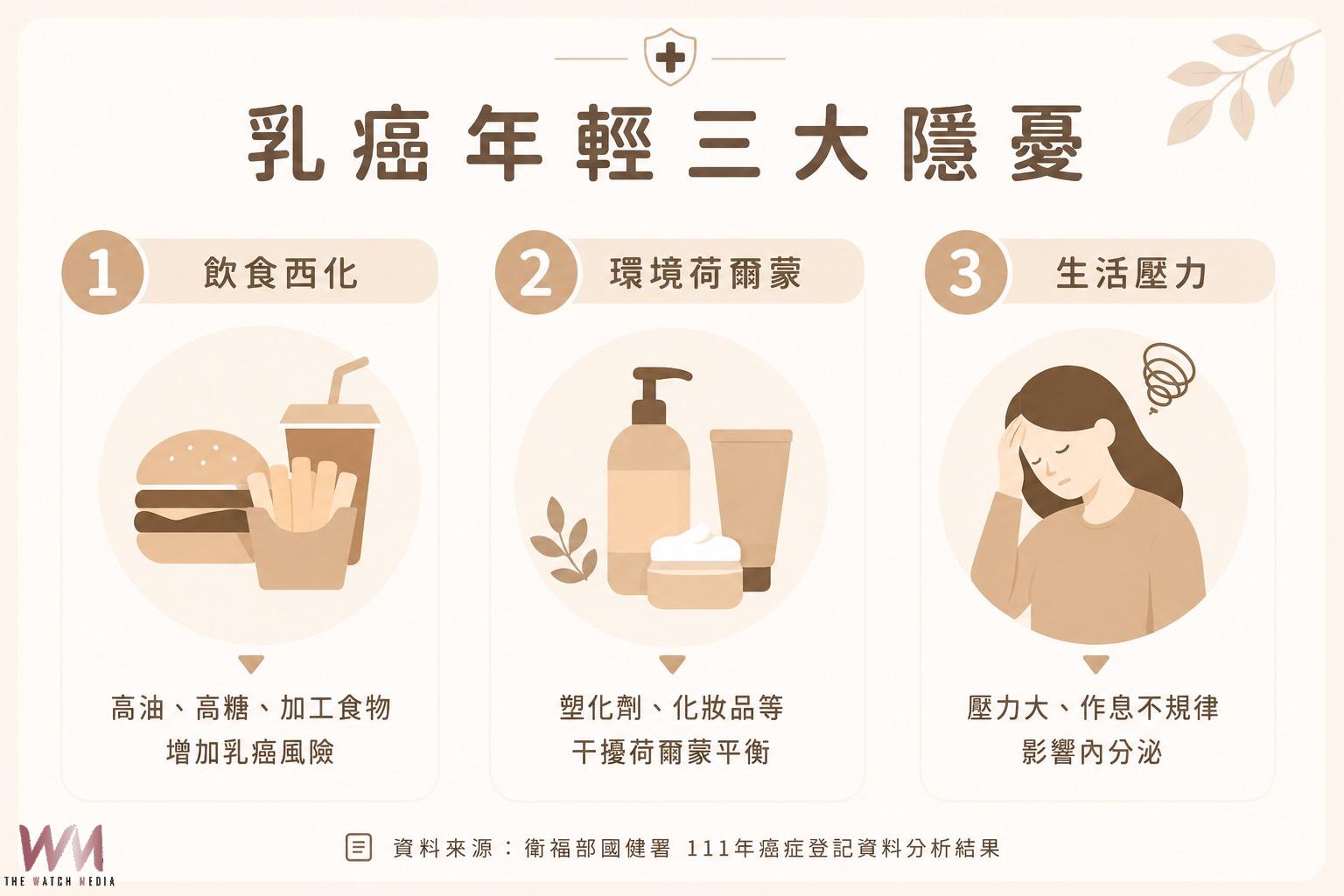 乳癌年輕三大隱憂

1 飲食西化

高油、高糖、加工食物
增加乳癌風險

2 環境荷爾蒙

塑化劑、化妝品等
干擾荷爾蒙平衡

3 生活壓力

壓力大、作息不規律
影響內分泌

資料來源：衛福部國健署 111年癌症登記資料分析結果

WM
THE WATCH MEDIA