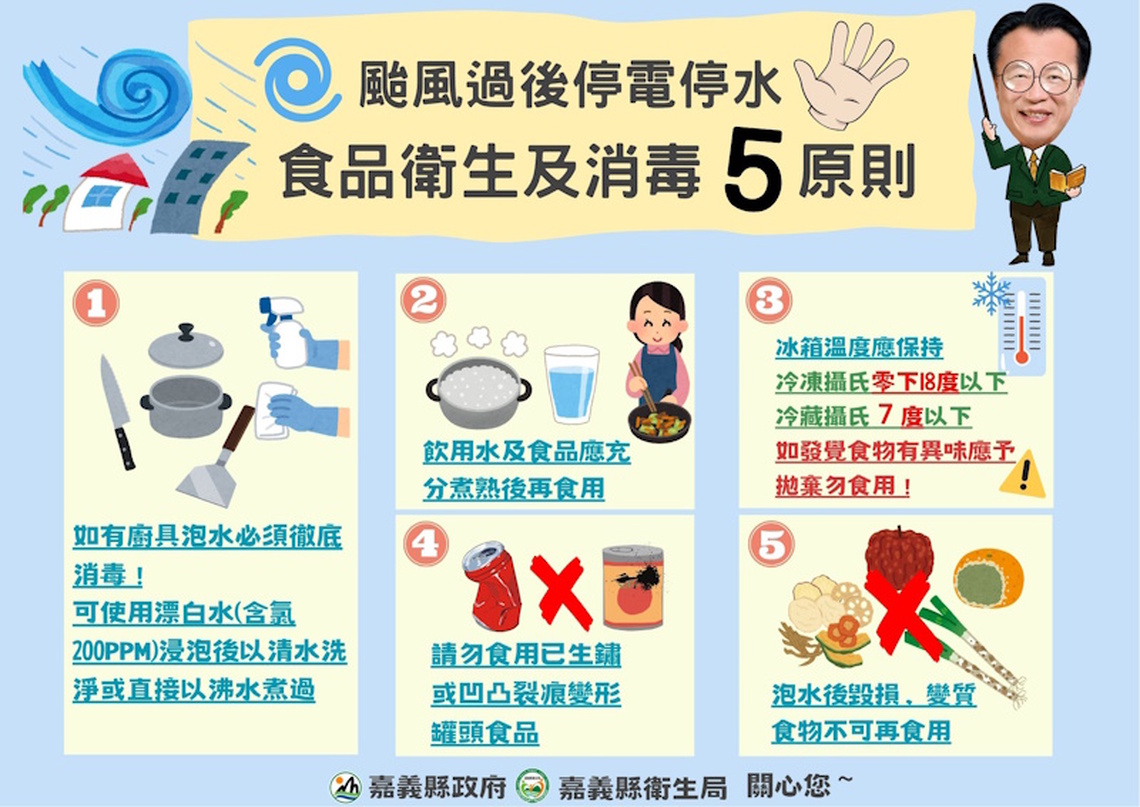 颱風過後停電停水
食品衛生及消毒 5 原則

1

如有廚具泡水必須徹底消毒！
可使用漂白水(含氯200PPM)浸泡後以清水洗淨或直接以沸水煮過

2

飲用水及食品應充分煮熟後再食用

3

冰箱溫度應保持
冷凍攝氏零下18度以下
冷藏攝氏 7 度以下
如發覺食物有異味應予拋棄勿食用！

4

請勿食用已生鏽或凹凸裂痕變形罐頭食品

5

泡水後毀損，變質食物不可再食用

嘉義縣政府 嘉義縣衛生局 關心您 ~