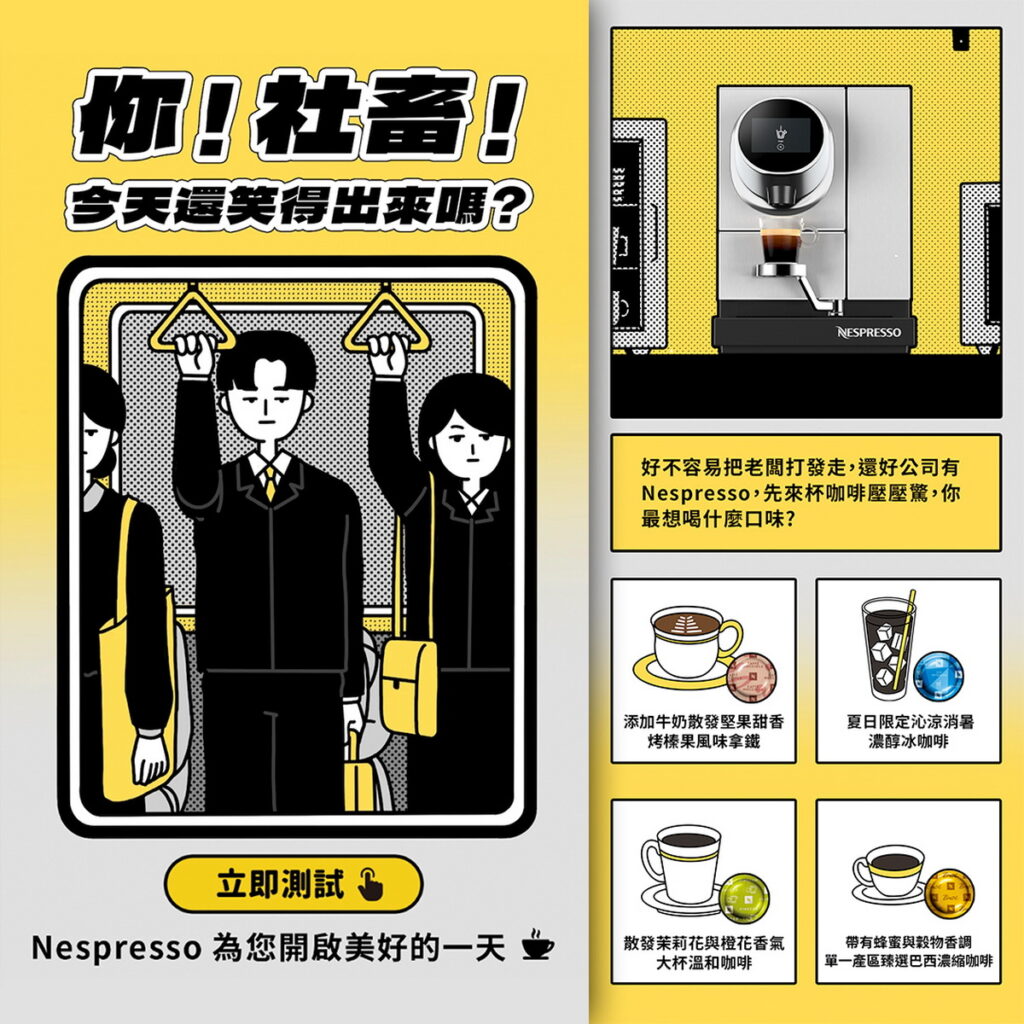 你!社畜!
今天還笑得出來嗎?

立即測試

Nespresso 為您開啟美好的一天

NESPRESSO

好不容易把老闆打發走,還好公司有Nespresso,先來杯咖啡壓壓驚,你最想喝什麼口味?

添加牛奶散發堅果甜香
烤榛果風味拿鐵

夏日限定沁涼消暑
濃醇冰咖啡

散發茉莉花與橙花香氣
大杯溫和咖啡

帶有蜂蜜與穀物香調
單一產區臻選巴西濃縮咖啡